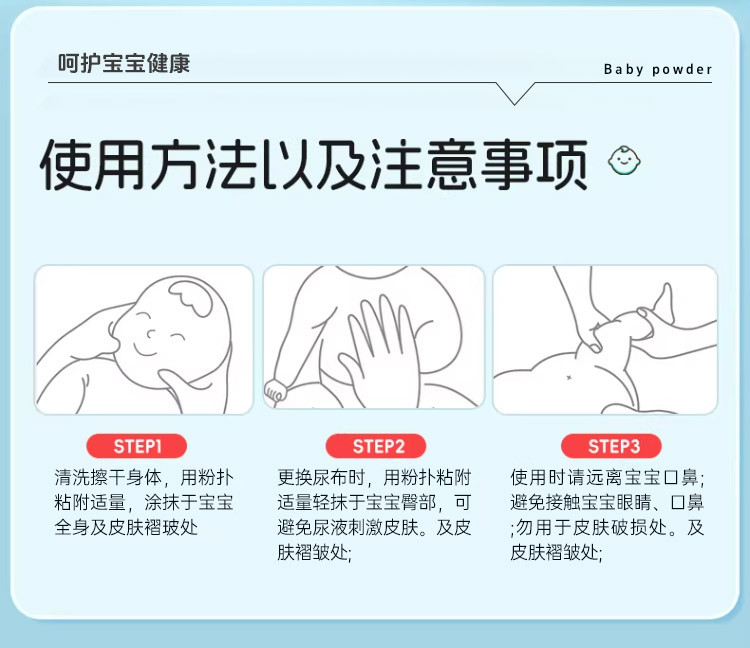 呵护宝宝健康

Baby powder

使用方法以及注意事项

STEP1

清洗擦干身体，用粉扑粘附适量，涂抹于宝宝全身及皮肤褶玻处

STEP2

更换尿布时，用粉扑粘附适量轻抹于宝宝臀部，可避免尿液刺激皮肤。及皮肤褶皱处;

STEP3

使用时请远离宝宝口鼻;避免接触宝宝眼睛、口鼻;勿用于皮肤破损处。及皮肤褶皱处;